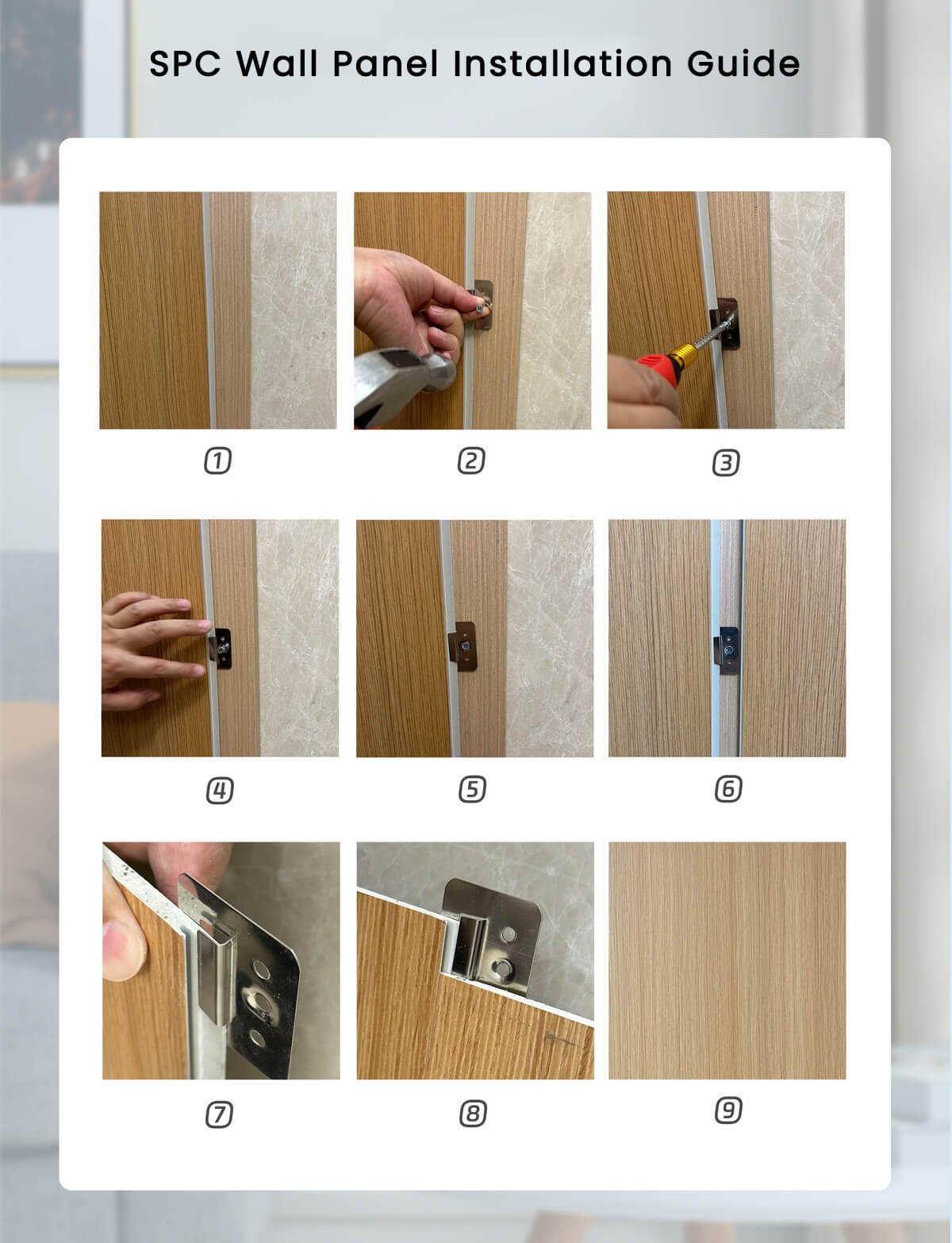 SPC Wall Panel Installation Guide

①

②

③

④

⑤

⑥

⑦

⑧

⑨