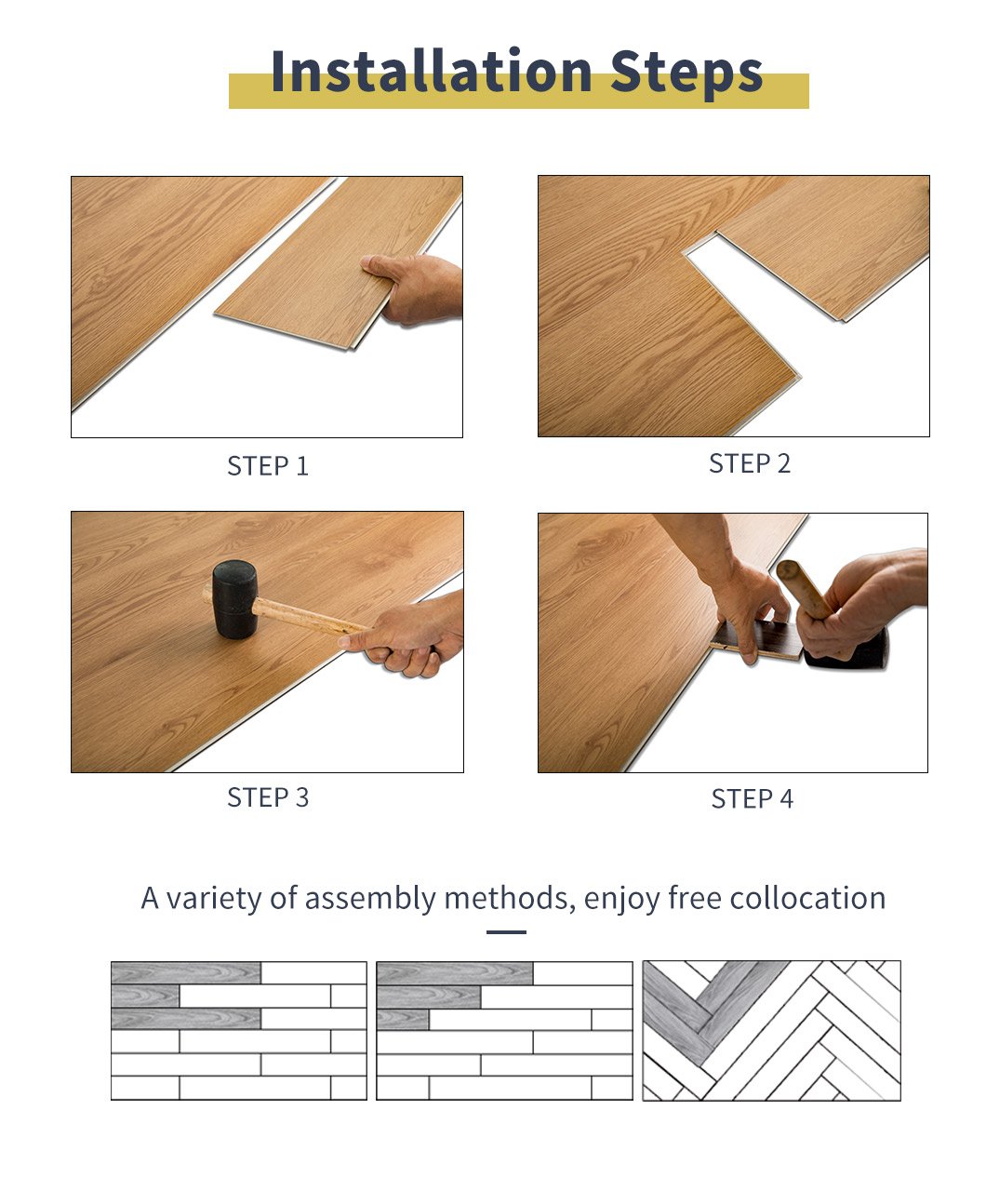 Installation Steps

STEP 1

STEP 2

STEP 3

STEP 4

A variety of assembly methods, enjoy free collocation